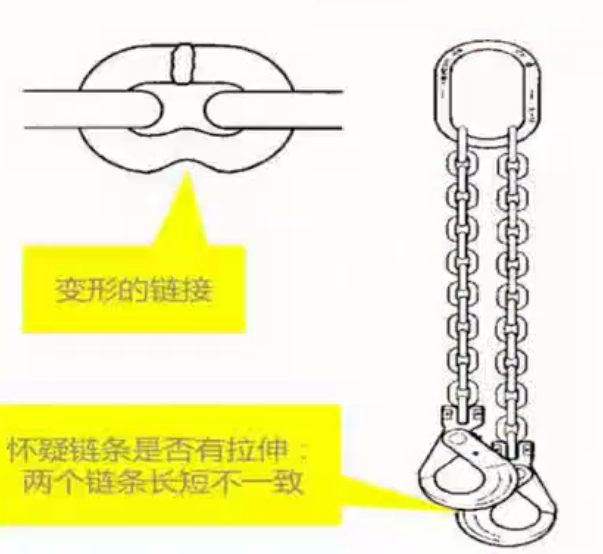 变形的链接

怀疑链条是否有拉伸：
两个链条长短不一致